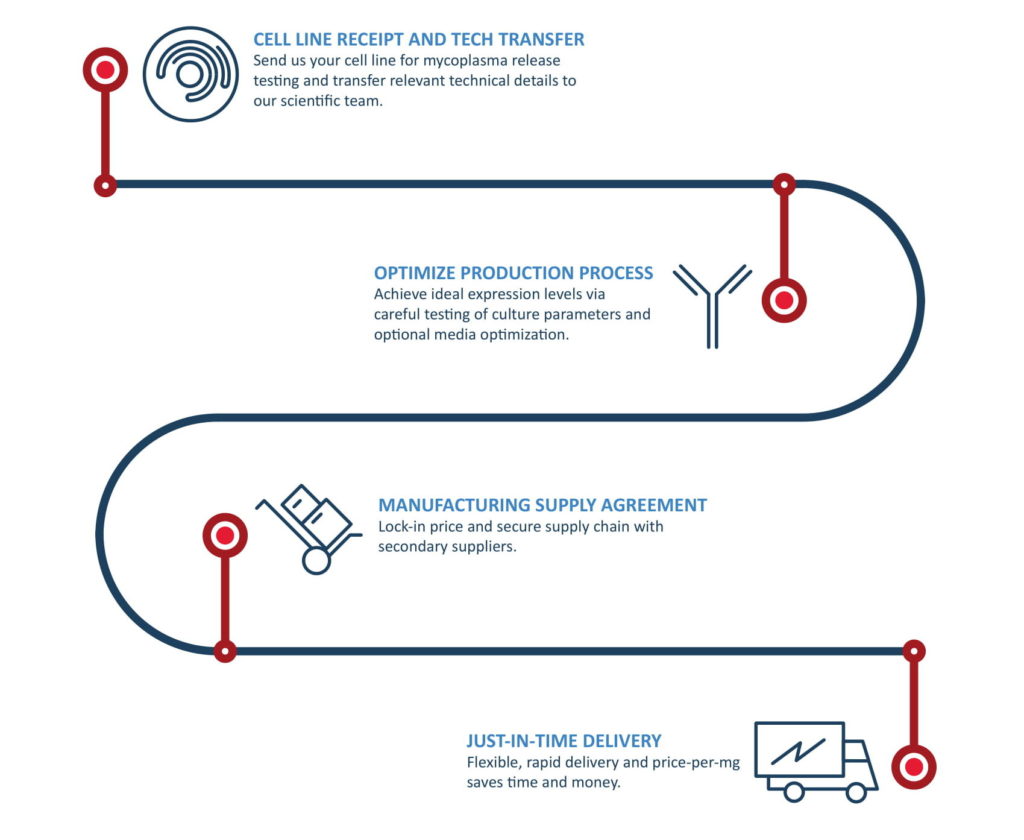 CELL LINE RECEIPT AND TECH TRANSFER
Send us your cell line for mycoplasma release testing and transfer relevant technical details to our scientific team.

OPTIMIZE PRODUCTION PROCESS
Achieve ideal expression levels via careful testing of culture parameters and optional media optimization.

MANUFACTURING SUPPLY AGREEMENT
Lock-in price and secure supply chain with secondary suppliers.

JUST-IN-TIME DELIVERY
Flexible, rapid delivery and price-per-mg saves time and money.