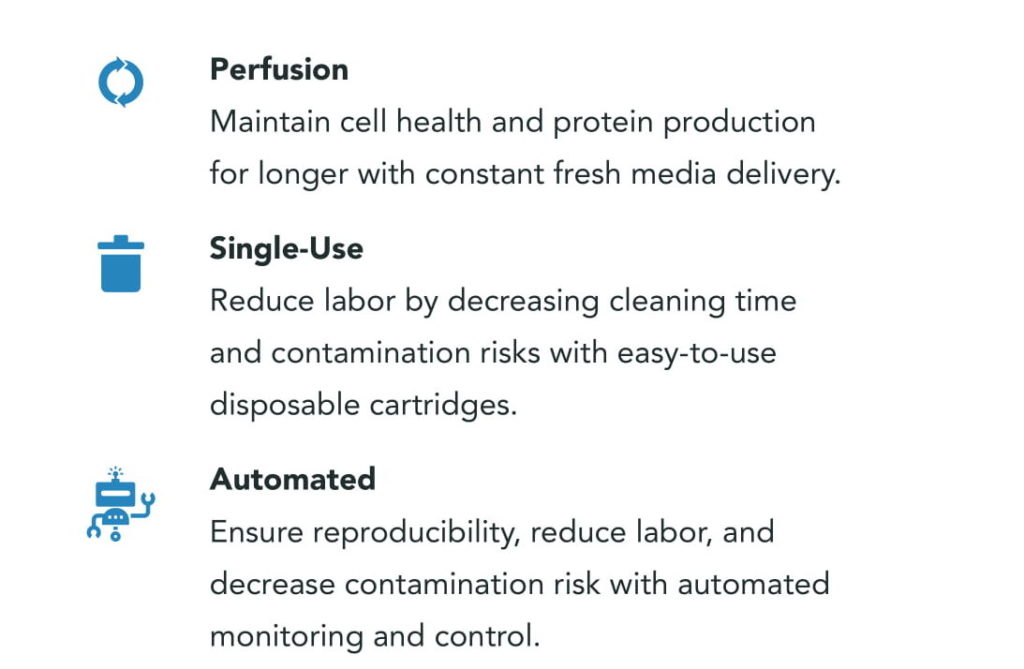 Perfusion
Maintain cell health and protein production for longer with constant fresh media delivery.

Single-Use
Reduce labor by decreasing cleaning time and contamination risks with easy-to-use disposable cartridges.

Automated
Ensure reproducibility, reduce labor, and decrease contamination risk with automated monitoring and control.