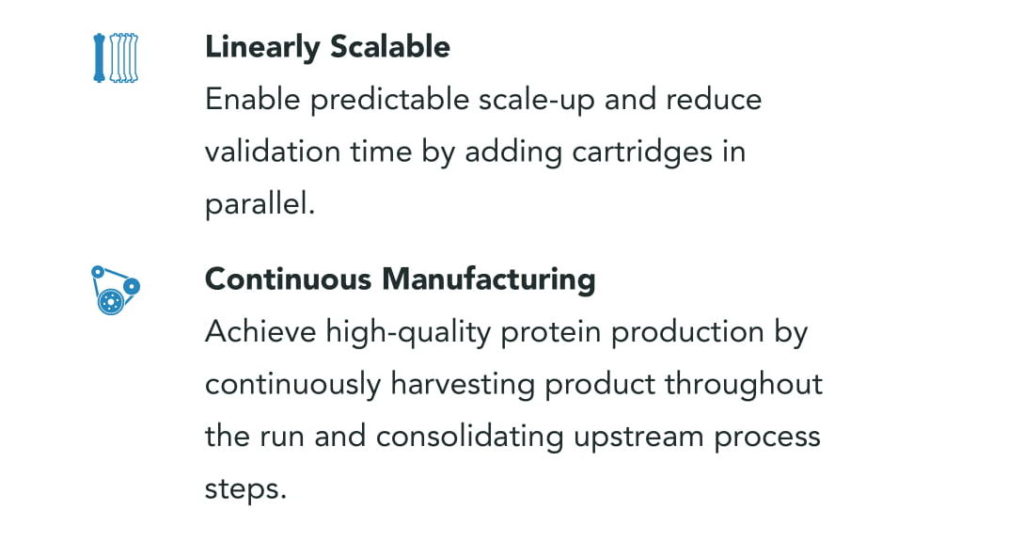 Linearly Scalable
Enable predictable scale-up and reduce validation time by adding cartridges in parallel.

Continuous Manufacturing
Achieve high-quality protein production by continuously harvesting product throughout the run and consolidating upstream process steps.